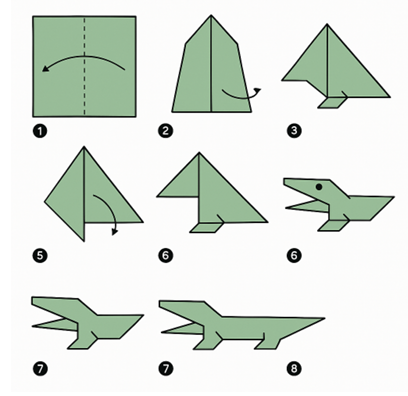 1

2

3

5

6

6

7

7

8